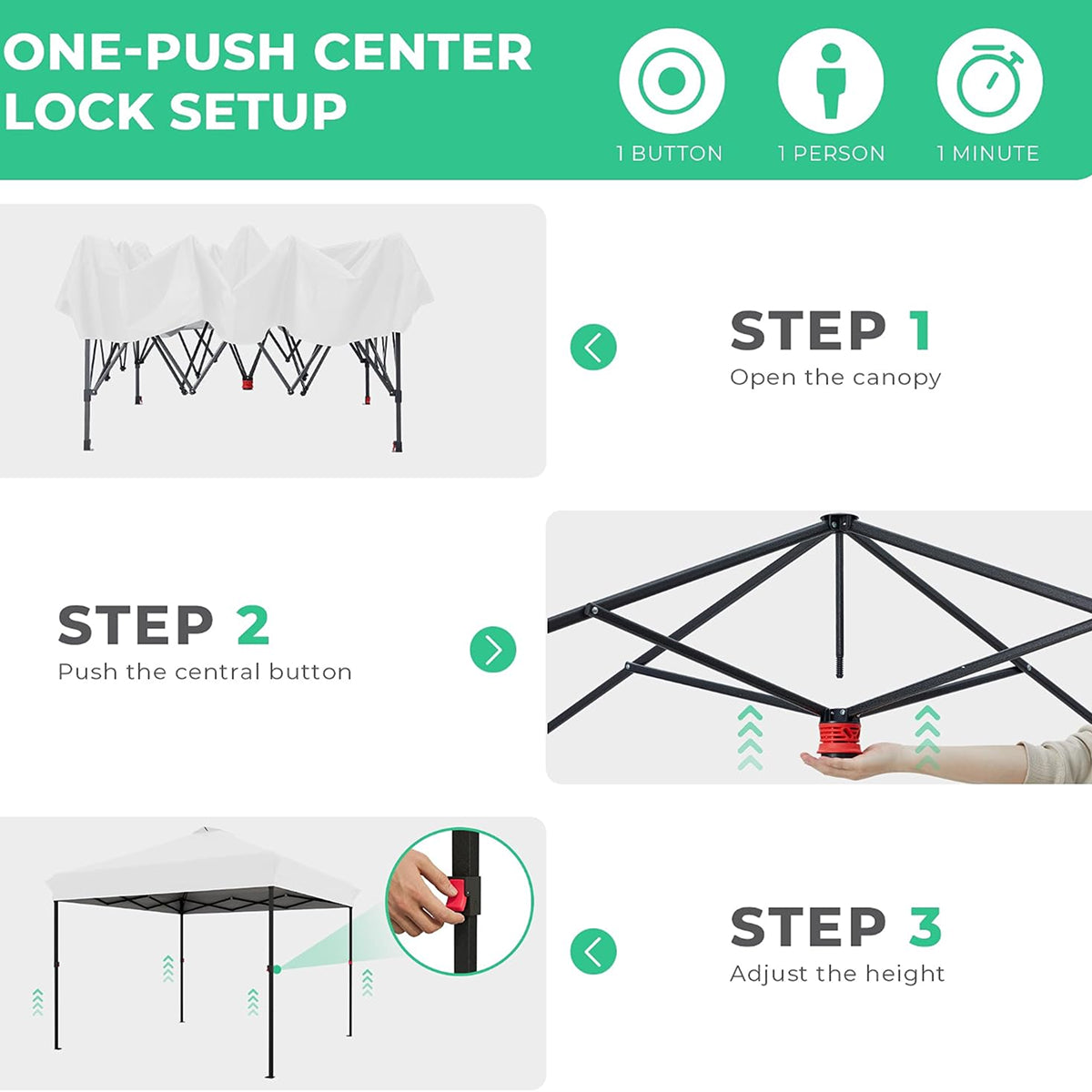 ONE-PUSH CENTER LOCK SETUP

1 BUTTON

1 PERSON

1 MINUTE

STEP 1
Open the canopy

STEP 2
Push the central button

STEP 3
Adjust the height